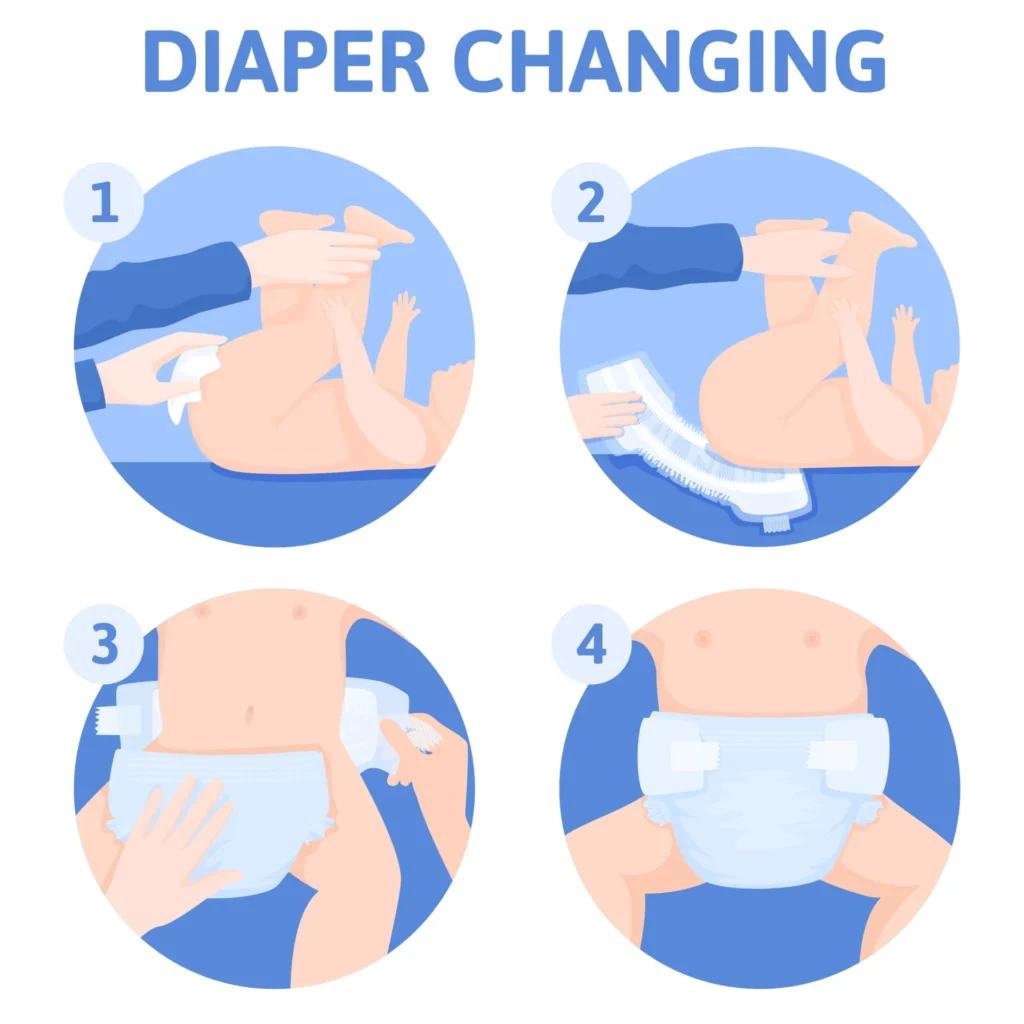 DIAPER CHANGING

1

2

3

4